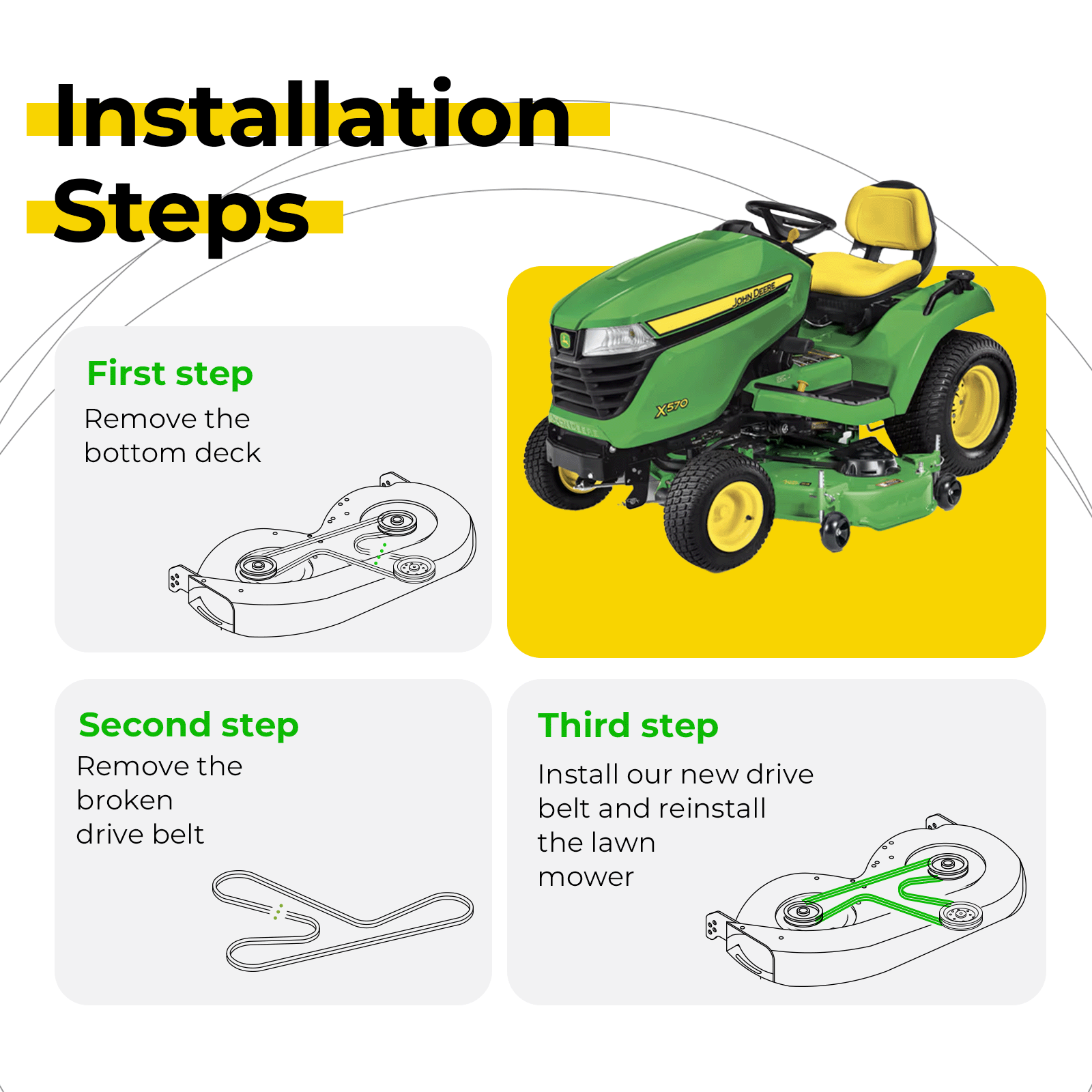 Installation Steps

First step
Remove the bottom deck

JOHN DEERE
X570

Second step
Remove the broken drive belt

Third step
Install our new drive belt and reinstall the lawn mower