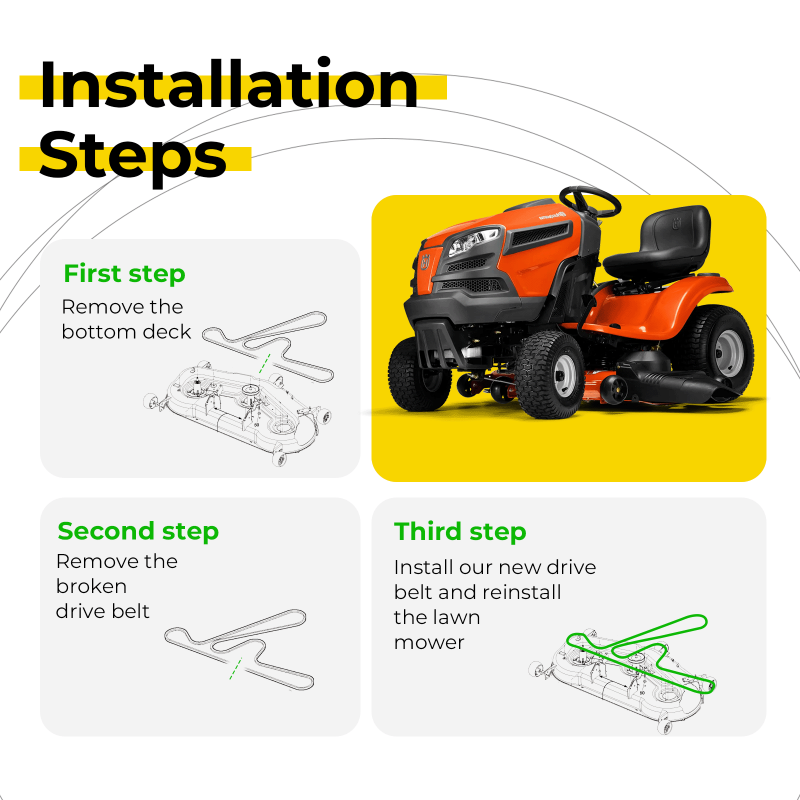 Installation Steps

First step
Remove the bottom deck

Second step
Remove the broken drive belt

Third step
Install our new drive belt and reinstall the lawn mower