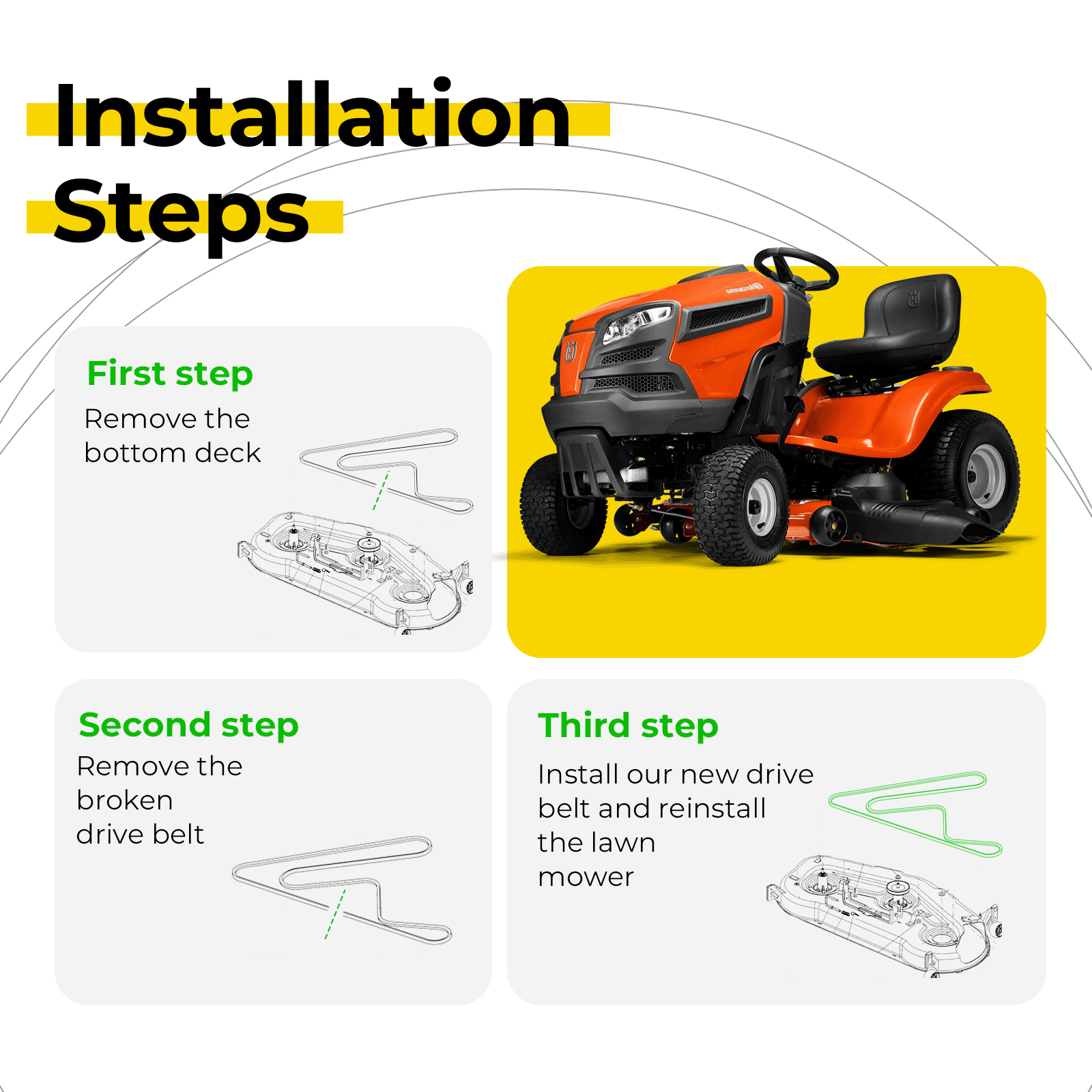 Installation Steps

First step
Remove the bottom deck

Second step
Remove the broken drive belt

Third step
Install our new drive belt and reinstall the lawn mower