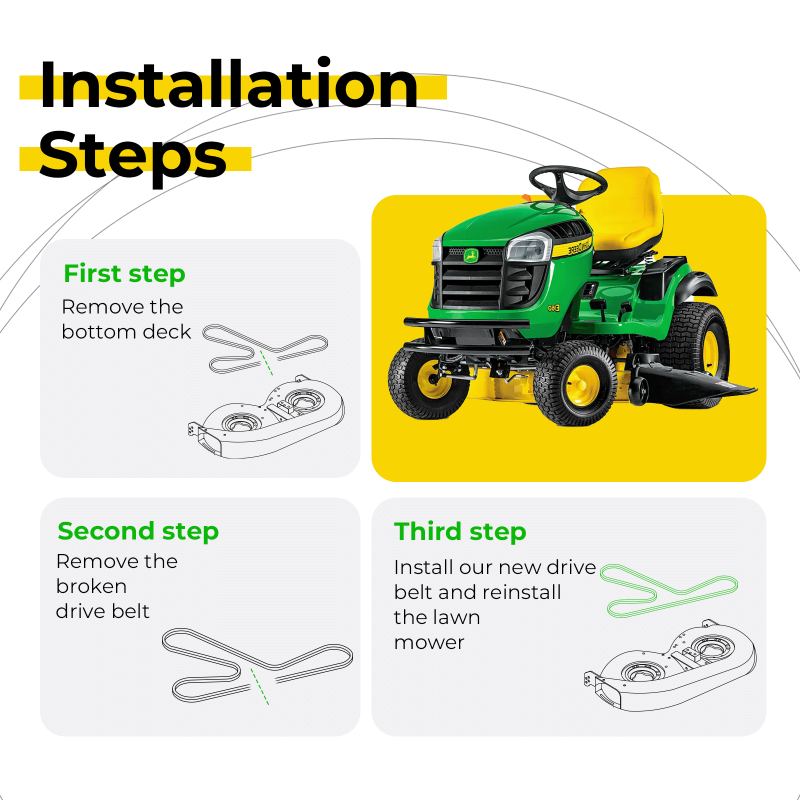 Installation Steps

First step
Remove the bottom deck

Second step
Remove the broken drive belt

Third step
Install our new drive belt and reinstall the lawn mower