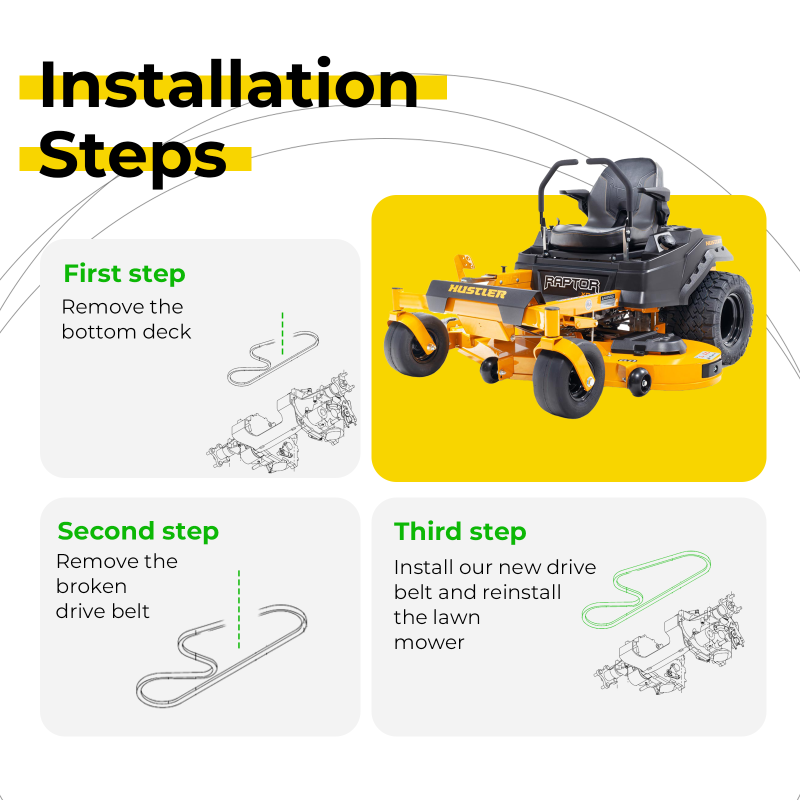 Installation Steps

First step
Remove the bottom deck

HUSTLER
RAPTOR

Second step
Remove the broken drive belt

Third step
Install our new drive belt and reinstall the lawn mower