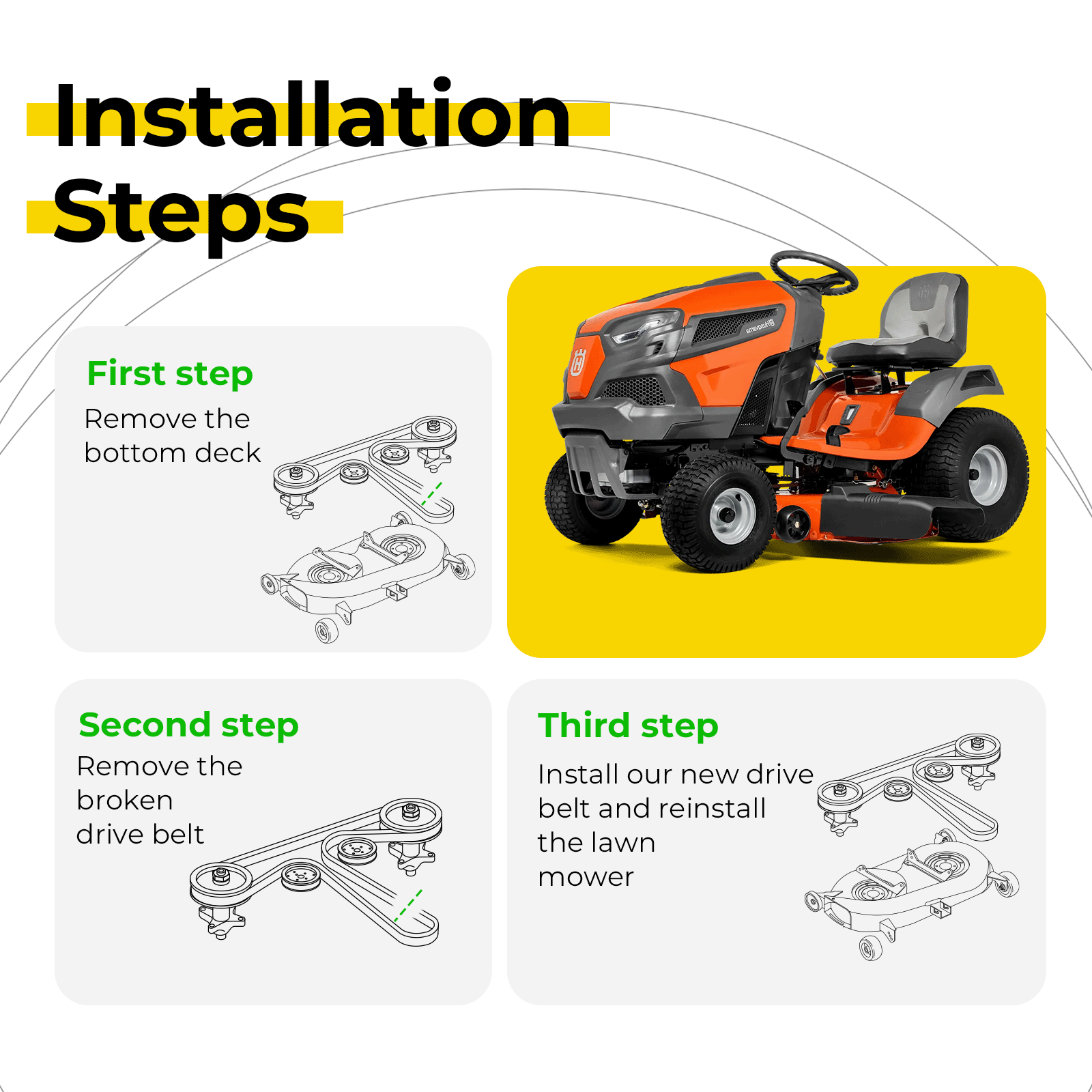 Installation Steps

First step
Remove the bottom deck

Husqvarna

Second step
Remove the broken drive belt

Third step
Install our new drive belt and reinstall the lawn mower