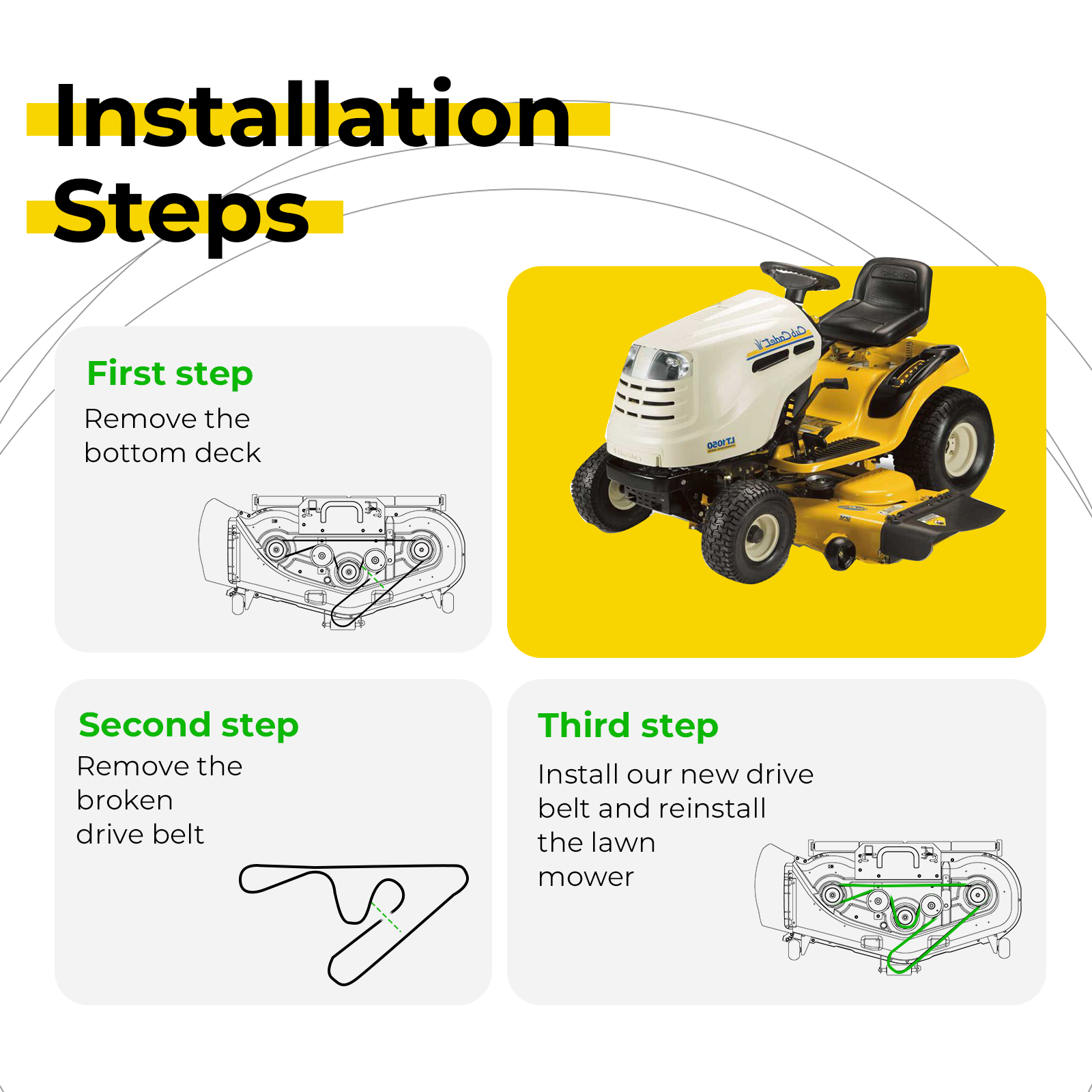 Installation Steps

First step
Remove the bottom deck

Cub Cadet
LT1050

Second step
Remove the broken drive belt

Third step
Install our new drive belt and reinstall the lawn mower