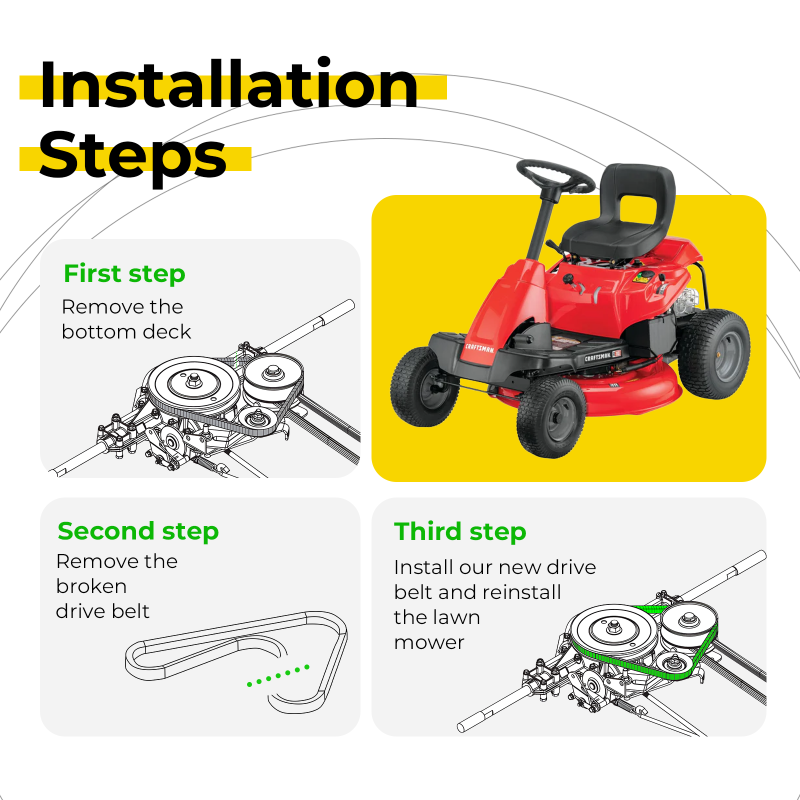 Installation Steps

First step
Remove the bottom deck

CRAFTSMAN
CRAFTSMAN

Second step
Remove the broken drive belt

Third step
Install our new drive belt and reinstall the lawn mower