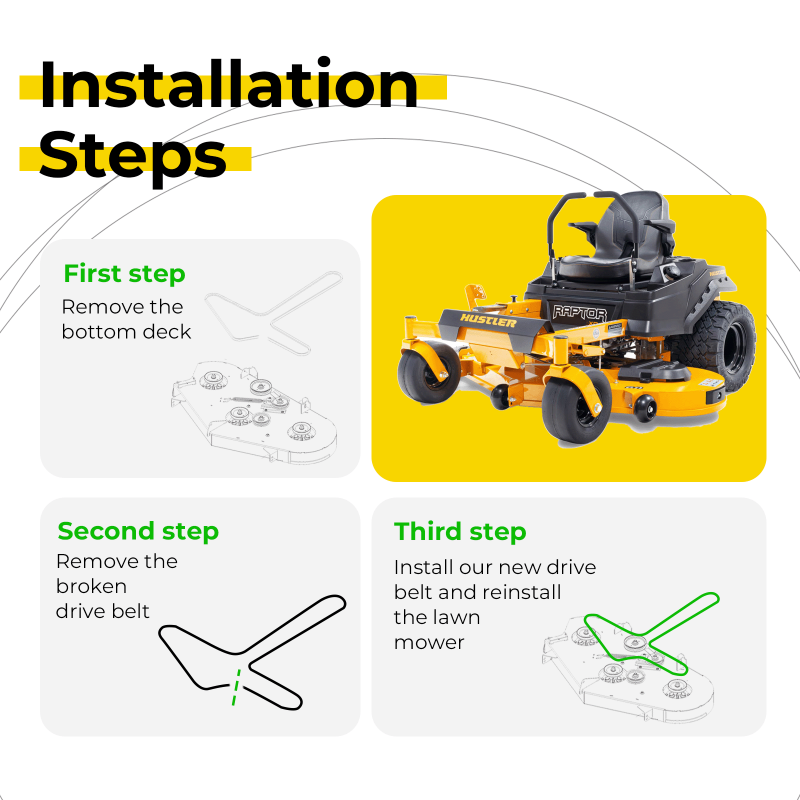 Installation Steps

First step
Remove the bottom deck

HUSTLER
RAPTOR

Second step
Remove the broken drive belt

Third step
Install our new drive belt and reinstall the lawn mower