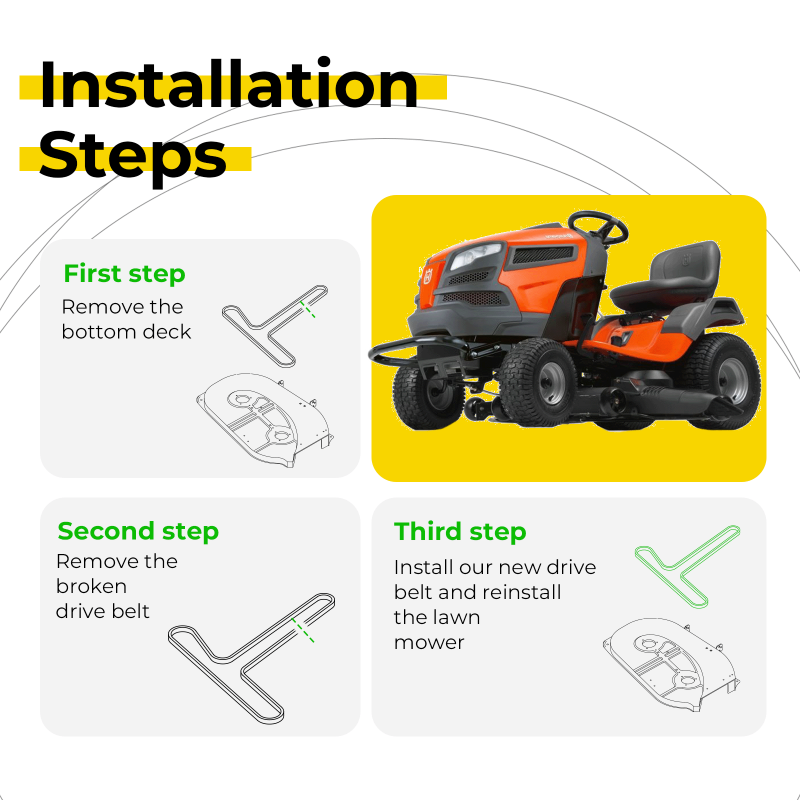 Installation Steps

First step
Remove the bottom deck

Second step
Remove the broken drive belt

Third step
Install our new drive belt and reinstall the lawn mower